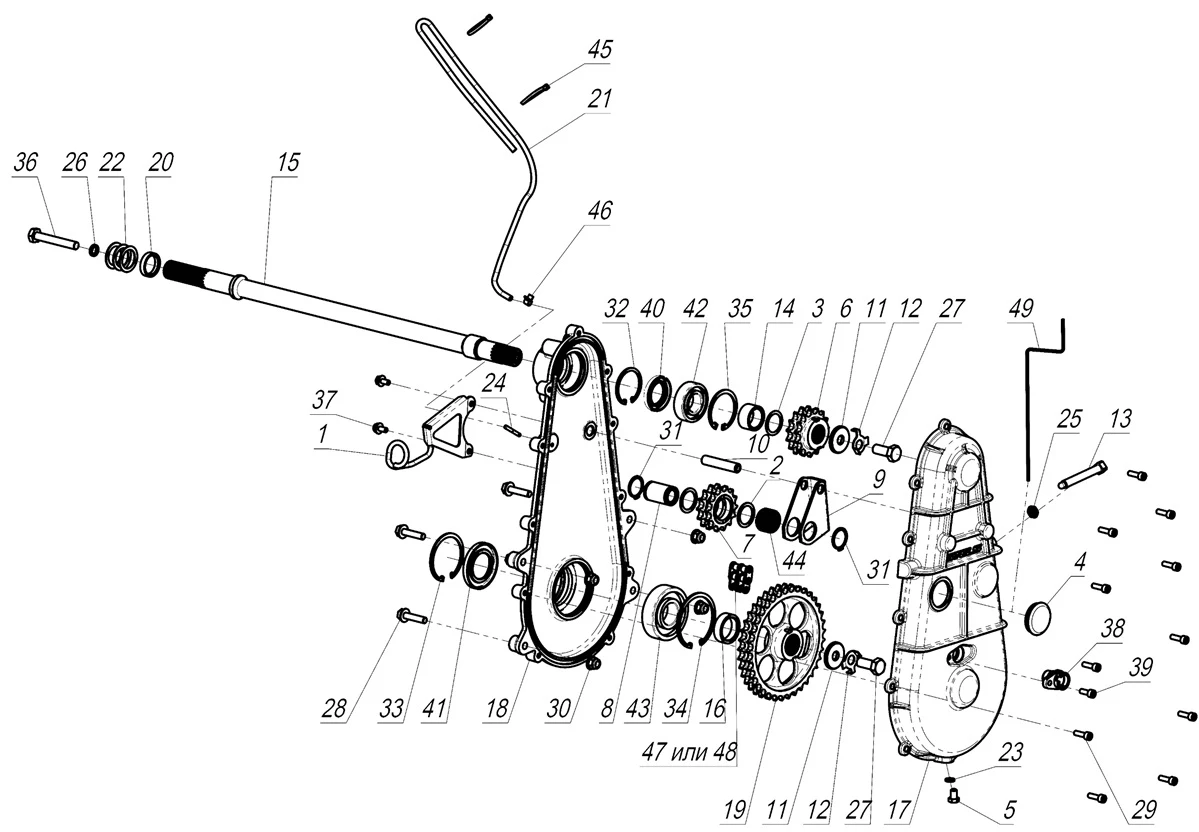 45
21
36 26 22 20 15
46
32 40 42 35 14 3 6 11 12 27
49
37
24
1
31
10
2
25 13
9
7
44
31
4
38
39
28 33 41 18 30 8 43 34 16
47 или 48
19 11 12 27 17
23
5
29