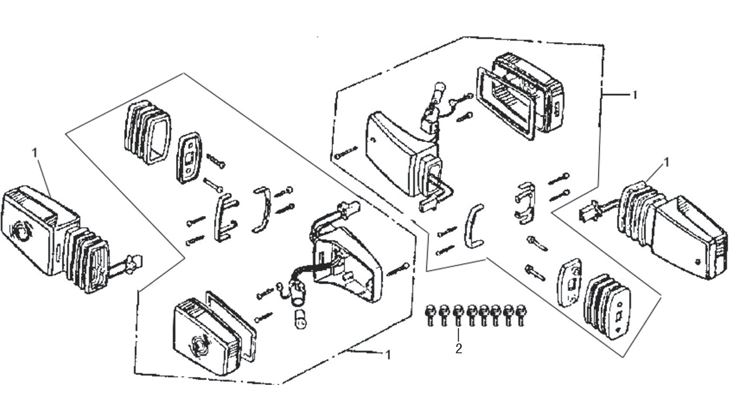 1
1
1
1
2